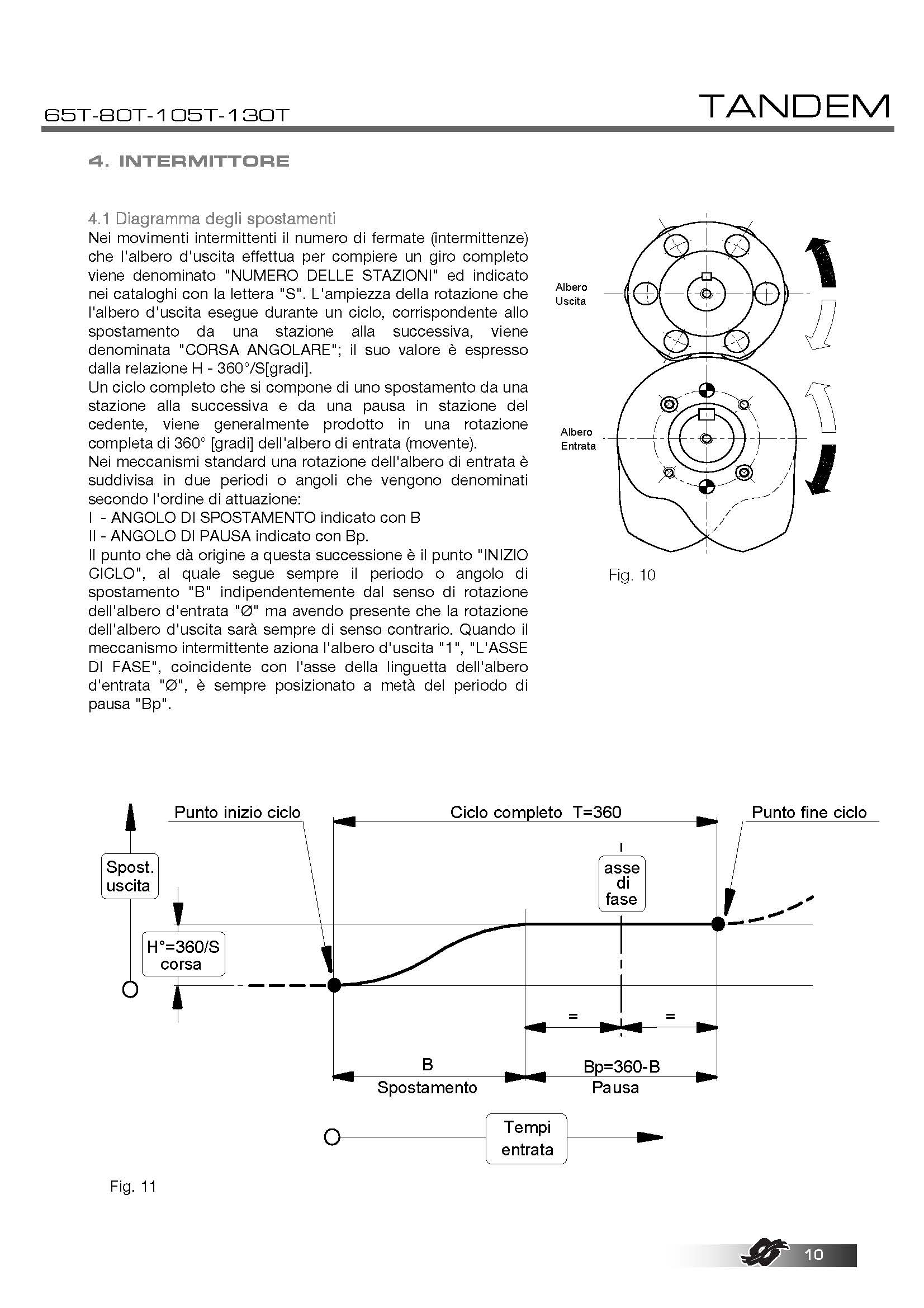 65T-80T-105T-130T

TANDEM

4. INTERMITTORE

4.1 Diagramma degli spostamenti
Nei movimenti intermittenti il numero di fermate (intermittenze) che l'albero d'uscita effettua per compiere un giro completo viene denominato "NUMERO DELLE STAZIONI" ed indicato nei cataloghi con la lettera "S". L'ampiezza della rotazione che l'albero d'uscita esegue durante un ciclo, corrispondente allo spostamento da una stazione alla successiva, viene denominata "CORSA ANGOLARE"; il suo valore è espresso dalla relazione H - 360°/S[gradi].
Un ciclo completo che si compone di uno spostamento da una stazione alla successiva e da una pausa in stazione del cedente, viene generalmente prodotto in una rotazione completa di 360° [gradi] dell'albero di entrata (movente).
Nei meccanismi standard una rotazione dell'albero di entrata è suddivisa in due periodi o angoli che vengono denominati secondo l'ordine di attuazione:
I - ANGOLO DI SPOSTAMENTO indicato con B
II - ANGOLO DI PAUSA indicato con Bp.
Il punto che dà origine a questa successione è il punto "INIZIO CICLO", al quale segue sempre il periodo o angolo di spostamento "B" indipendentemente dal senso di rotazione dell'albero d'entrata "Ø" ma avendo presente che la rotazione dell'albero d'uscita sarà sempre di senso contrario. Quando il meccanismo intermittente aziona l'albero d'uscita "1", "L'ASSE DI FASE", coincidente con l'asse della linguetta dell'albero d'entrata "Ø", è sempre posizionato a metà del periodo di pausa "Bp".

Albero Uscita

Albero Entrata

Fig. 10

Punto inizio ciclo

Ciclo completo T=360

Punto fine ciclo

Spost. uscita

asse di fase

H°=360/S corsa

=

=

B
Spostamento

Bp=360-B
Pausa

Tempi entrata

Fig. 11

10